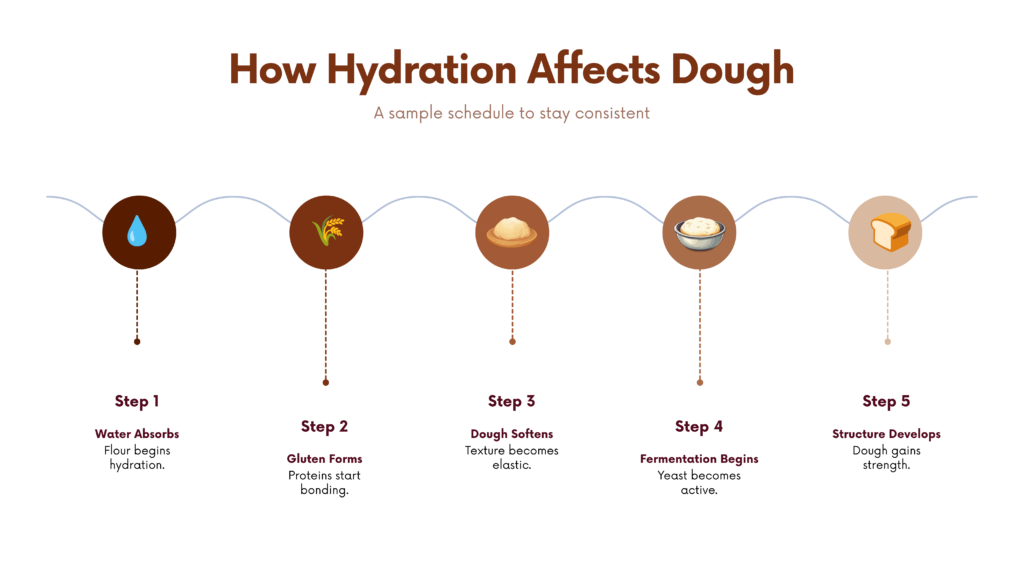 How Hydration Affects Dough

A sample schedule to stay consistent

Step 1

Water Absorbs

Flour begins hydration.

Step 2

Gluten Forms

Proteins start bonding.

Step 3

Dough Softens

Texture becomes elastic.

Step 4

Fermentation Begins

Yeast becomes active.

Step 5

Structure Develops

Dough gains strength.